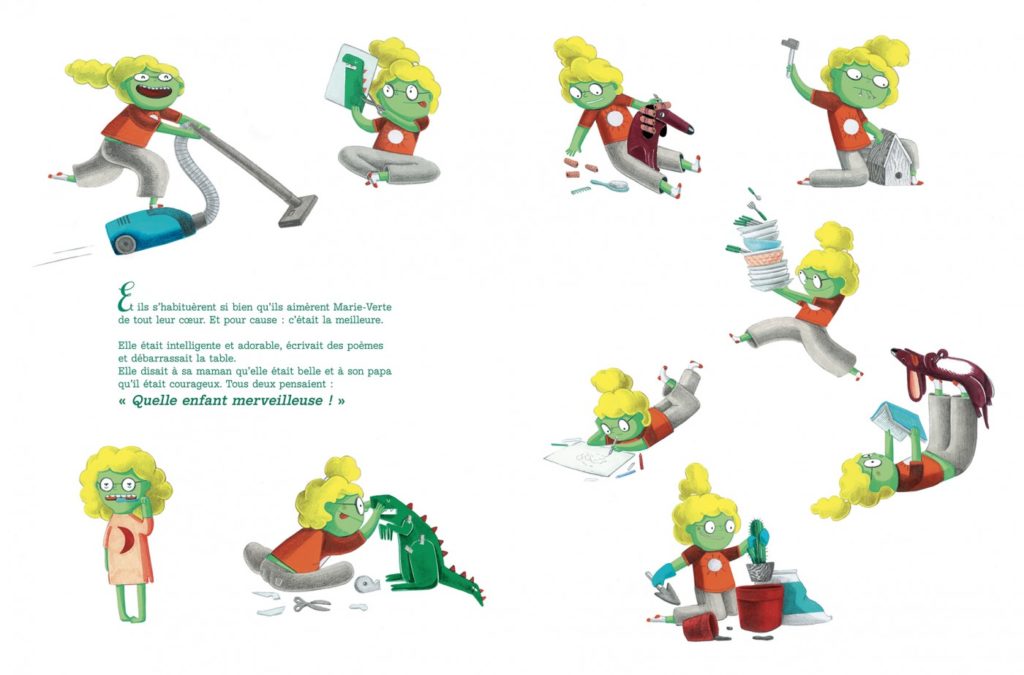 Et ils s'habituèrent si bien qu'ils aimèrent Marie-Verte de tout leur cœur. Et pour cause : c'était la meilleure.

Elle était intelligente et adorable, écrivait des poèmes et débarrassait la table.
Elle disait à sa maman qu'elle était belle et à son papa qu'il était courageux. Tous deux pensaient :
« Quelle enfant merveilleuse ! »